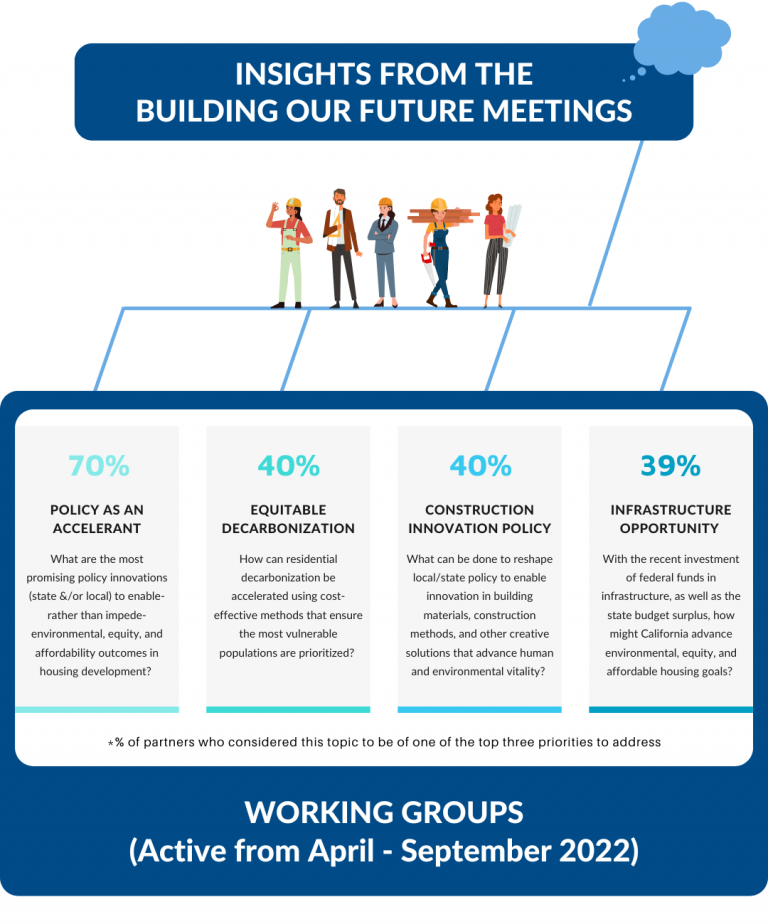 INSIGHTS FROM THE BUILDING OUR FUTURE MEETINGS

70%

POLICY AS AN ACCELERANT

What are the most promising policy innovations (state &/or local) to enable-rather than impede-environmental, equity, and affordability outcomes in housing development?

40%

EQUITABLE DECARBONIZATION

How can residential decarbonization be accelerated using cost-effective methods that ensure the most vulnerable populations are prioritized?

40%

CONSTRUCTION INNOVATION POLICY

What can be done to reshape local/state policy to enable innovation in building materials, construction methods, and other creative solutions that advance human and environmental vitality?

39%

INFRASTRUCTURE OPPORTUNITY

With the recent investment of federal funds in infrastructure, as well as the state budget surplus, how might California advance environmental, equity, and affordable housing goals?

*% of partners who considered this topic to be of one of the top three priorities to address

WORKING GROUPS
(Active from April - September 2022)