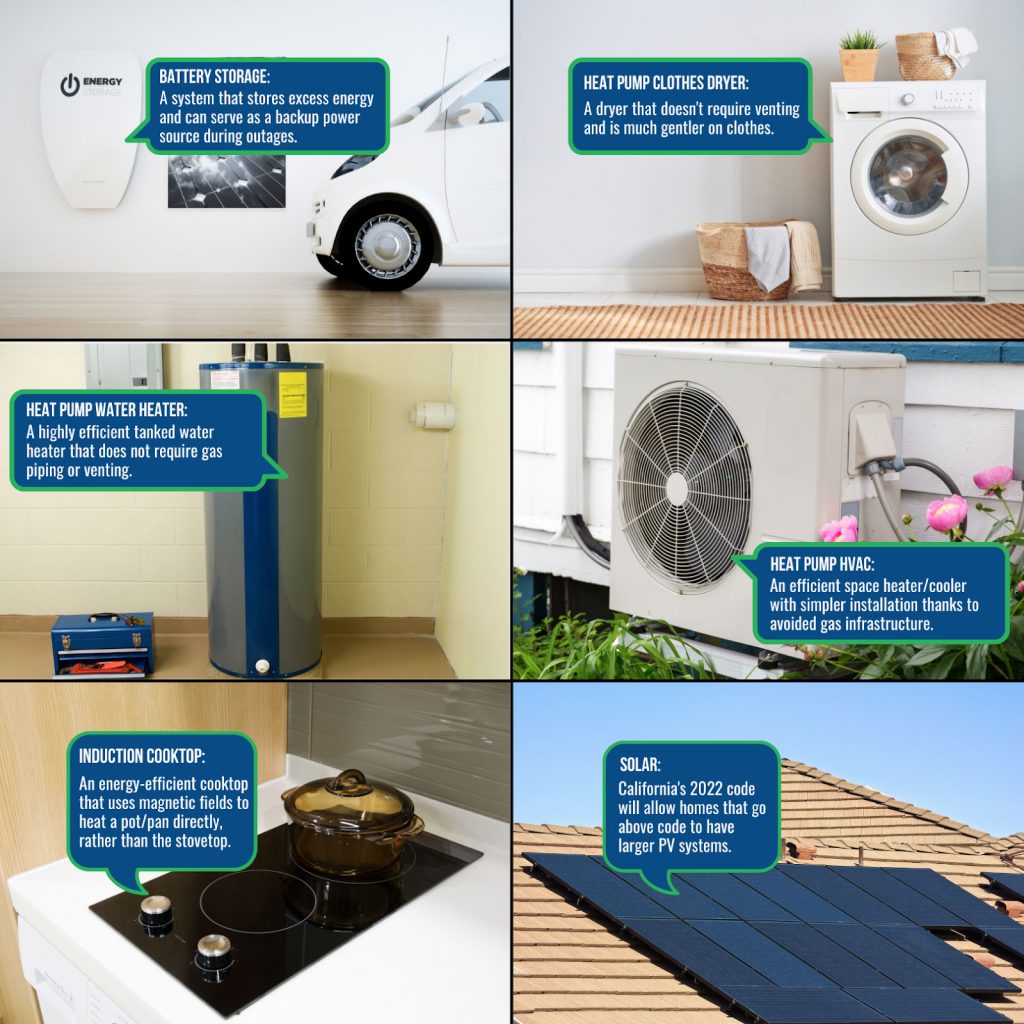 ENERGY STORAGE

BATTERY STORAGE:
A system that stores excess energy and can serve as a backup power source during outages.

HEAT PUMP CLOTHES DRYER:
A dryer that doesn't require venting and is much gentler on clothes.

HEAT PUMP WATER HEATER:
A highly efficient tanked water heater that does not require gas piping or venting.

HEAT PUMP HVAC:
An efficient space heater/cooler with simpler installation thanks to avoided gas infrastructure.

INDUCTION COOKTOP:
An energy-efficient cooktop that uses magnetic fields to heat a pot/pan directly, rather than the stovetop.

SOLAR:
California's 2022 code will allow homes that go above code to have larger PV systems.